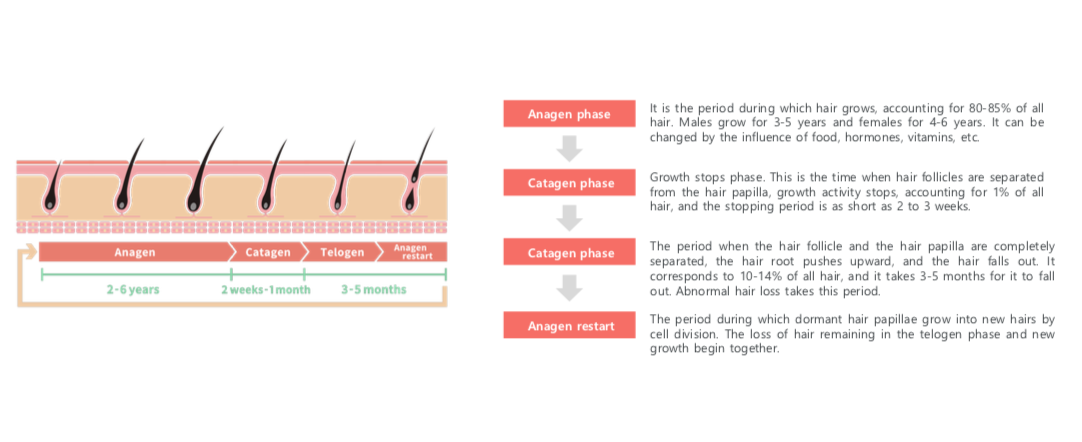 Anagen
Catagen
Telogen
Anagen restart

2-6 years
2 weeks-1 month
3-5 months

Anagen phase
It is the period during which hair grows, accounting for 80-85% of all hair. Males grow for 3-5 years and females for 4-6 years. It can be changed by the influence of food, hormones, vitamins, etc.

Catagen phase
Growth stops phase. This is the time when hair follicles are separated from the hair papilla, growth activity stops, accounting for 1% of all hair, and the stopping period is as short as 2 to 3 weeks.

Catagen phase
The period when the hair follicle and the hair papilla are completely separated, the hair root pushes upward, and the hair falls out. It corresponds to 10-14% of all hair, and it takes 3-5 months for it to fall out. Abnormal hair loss takes this period.

Anagen restart
The period during which dormant hair papillae grow into new hairs by cell division. The loss of hair remaining in the telogen phase and new growth begin together.