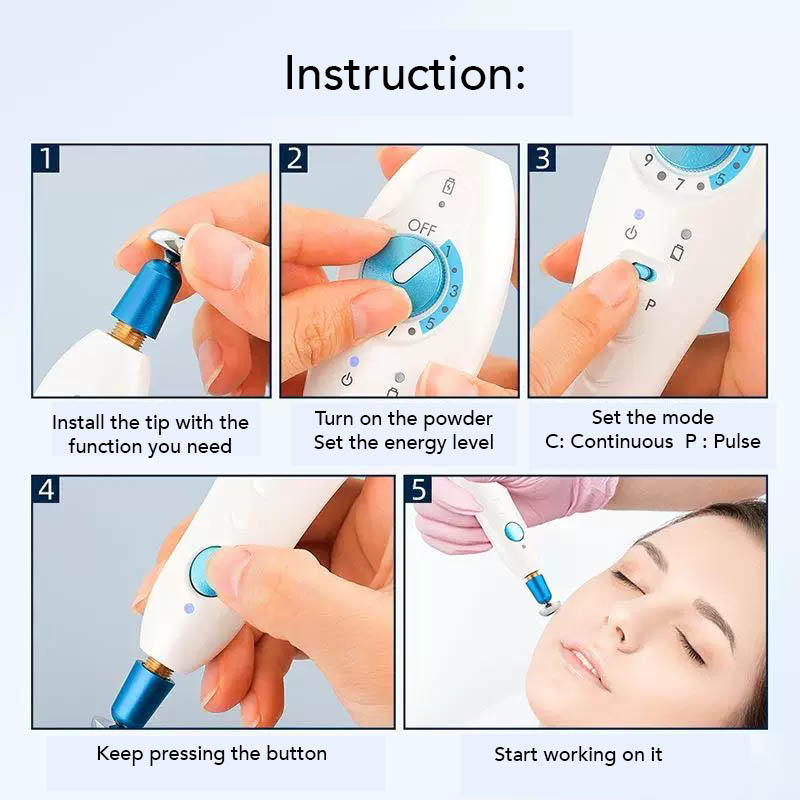 Instruction:

1

Install the tip with the function you need

2

OFF
1
3
5
7

Turn on the powder
Set the energy level

3

9
7
5
P

Set the mode
C: Continuous P : Pulse

4

Keep pressing the button

5

Start working on it