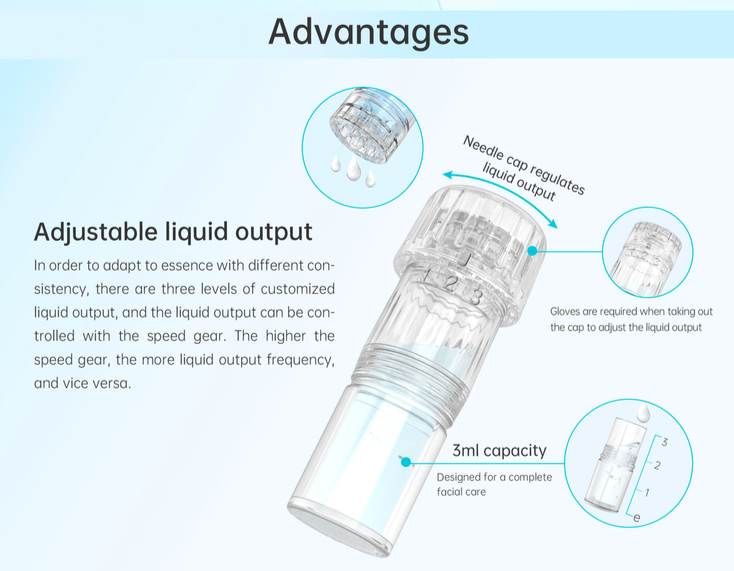 Advantages

Needle cap regulates liquid output

Adjustable liquid output

In order to adapt to essence with different consistency, there are three levels of customized liquid output, and the liquid output can be controlled with the speed gear. The higher the speed gear, the more liquid output frequency, and vice versa.

1 2 3

Gloves are required when taking out the cap to adjust the liquid output

3ml capacity

Designed for a complete facial care

3
2
1
e