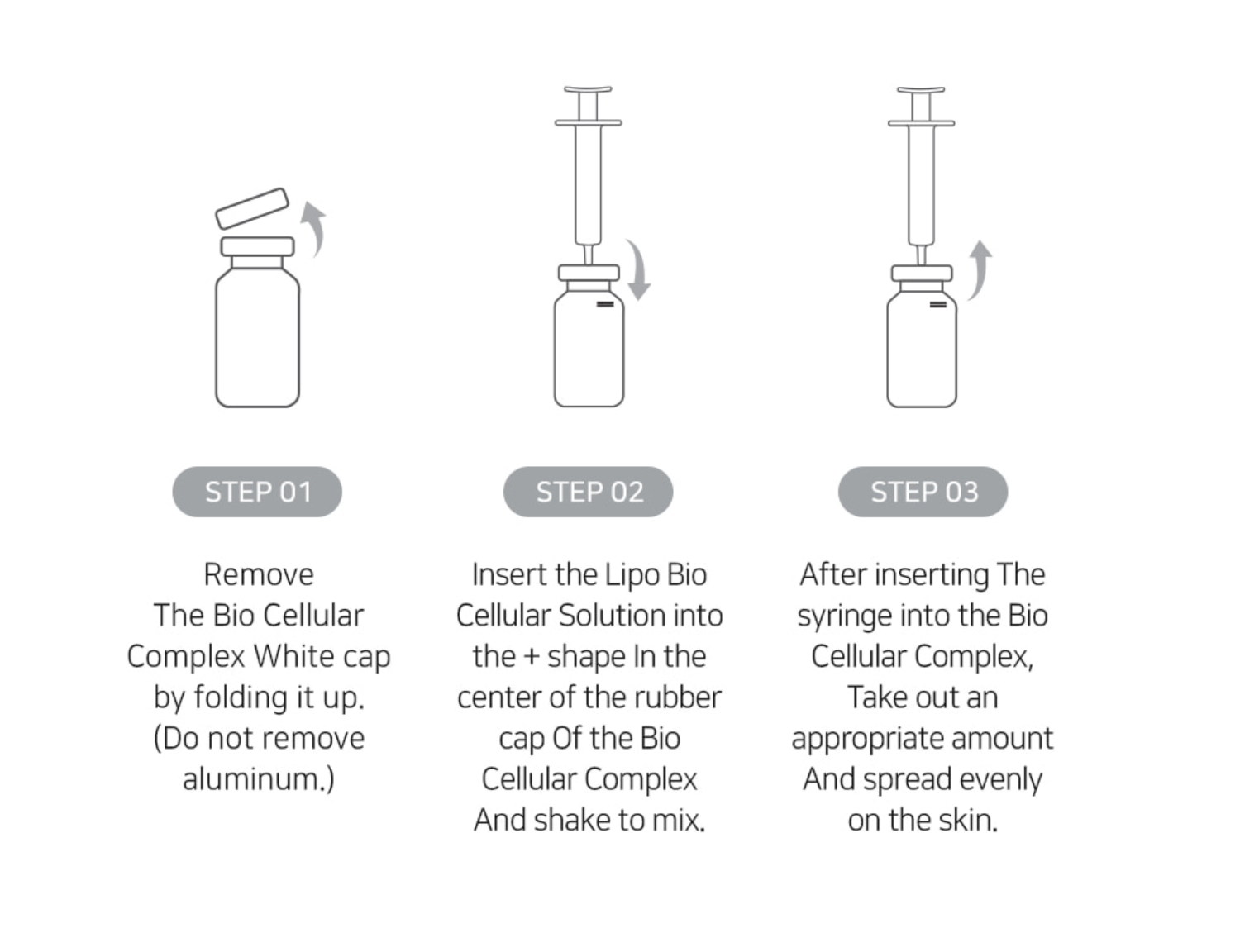 STEP 01

Remove The Bio Cellular Complex White cap by folding it up. (Do not remove aluminum.)

STEP 02

Insert the Lipo Bio Cellular Solution into the + shape In the center of the rubber cap Of the Bio Cellular Complex And shake to mix.

STEP 03

After inserting The syringe into the Bio Cellular Complex, Take out an appropriate amount And spread evenly on the skin.