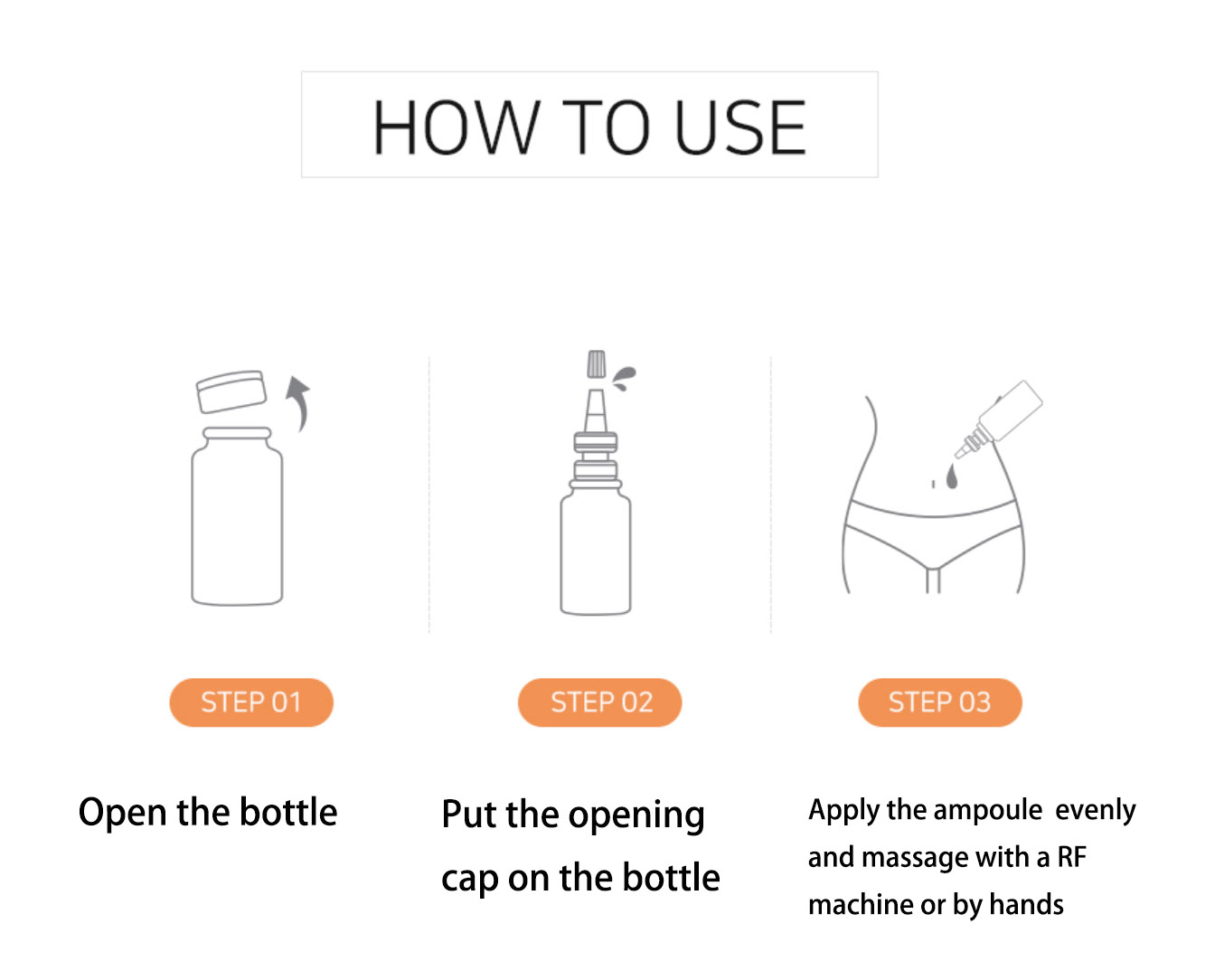 HOW TO USE

STEP 01

Open the bottle

STEP 02

Put the opening cap on the bottle

STEP 03

Apply the ampoule evenly and massage with a RF machine or by hands